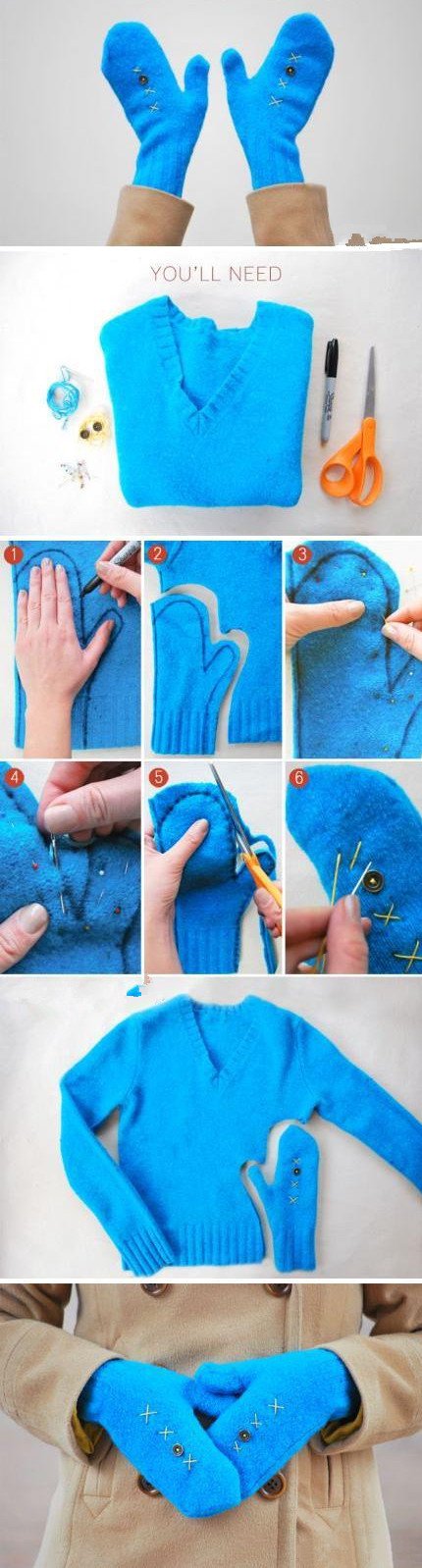 YOU'LL NEED

1

2

3

4

5

6