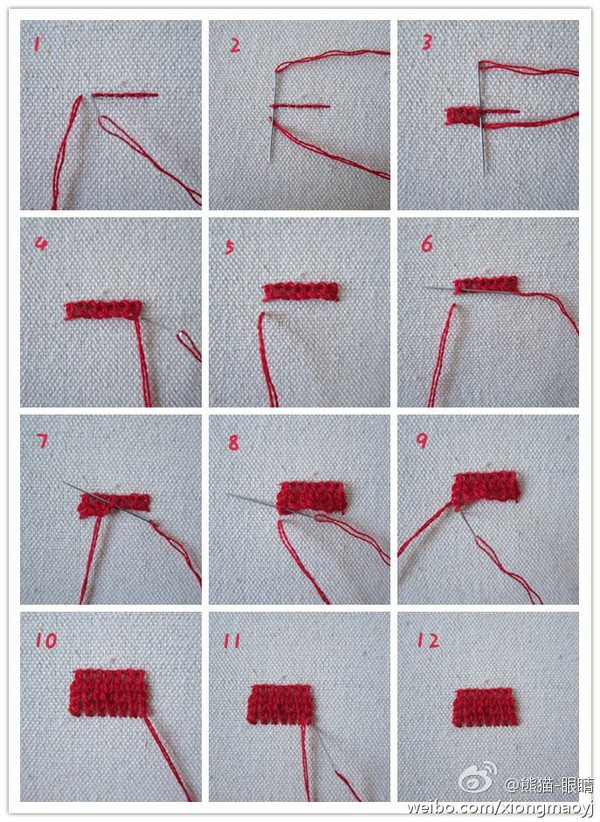 1
2
3
4
5
6
7
8
9
10
11
12
@熊猫-眼睛
weibo.com/xiongmaoyj