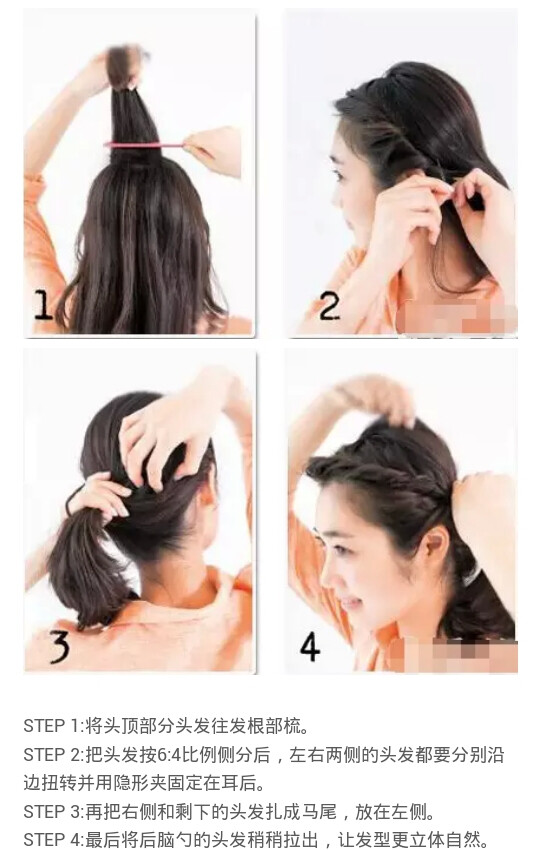 1

2

3

4

STEP 1:将头顶部分头发往发根部梳。
STEP 2:把头发按6:4比例侧分后，左右两侧的头发都要分别沿边扭转并用隐形夹固定在耳后。
STEP 3:再把右侧和剩下的头发扎成马尾，放在左侧。
STEP 4:最后将后脑勺的头发稍稍拉出，让发型更立体自然。