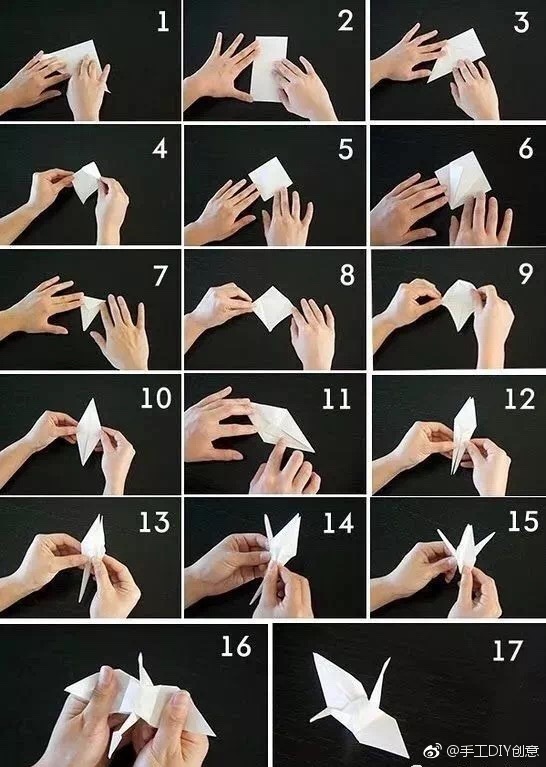 1

2

3

4

5

6

7

8

9

10

11

12

13

14

15

16

17

@手工DIY创意