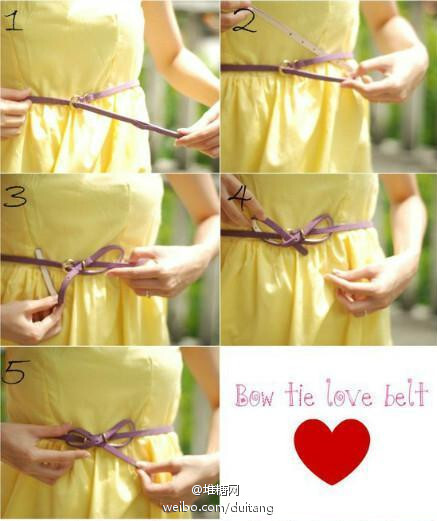 1

2

3

4

5

Bow tie love belt

@堆糖网
weibo.com/duitang