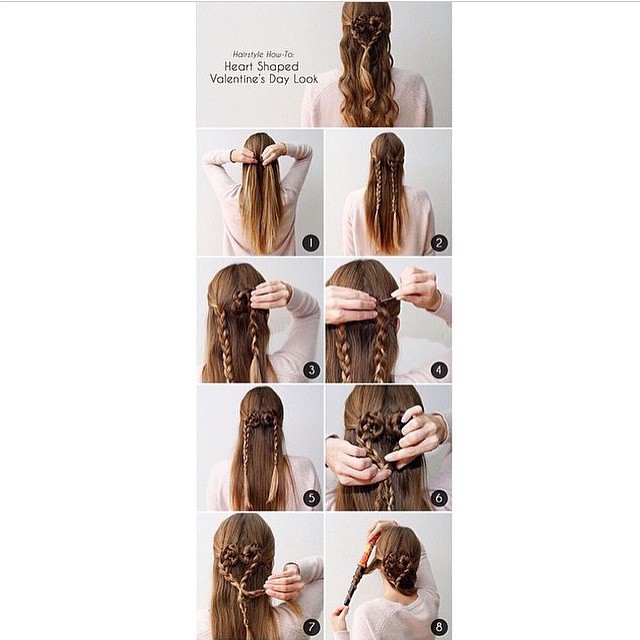 Hairstyle How-To:
Heart Shaped
Valentine's Day Look

1

2

3

4

5

6

7

8